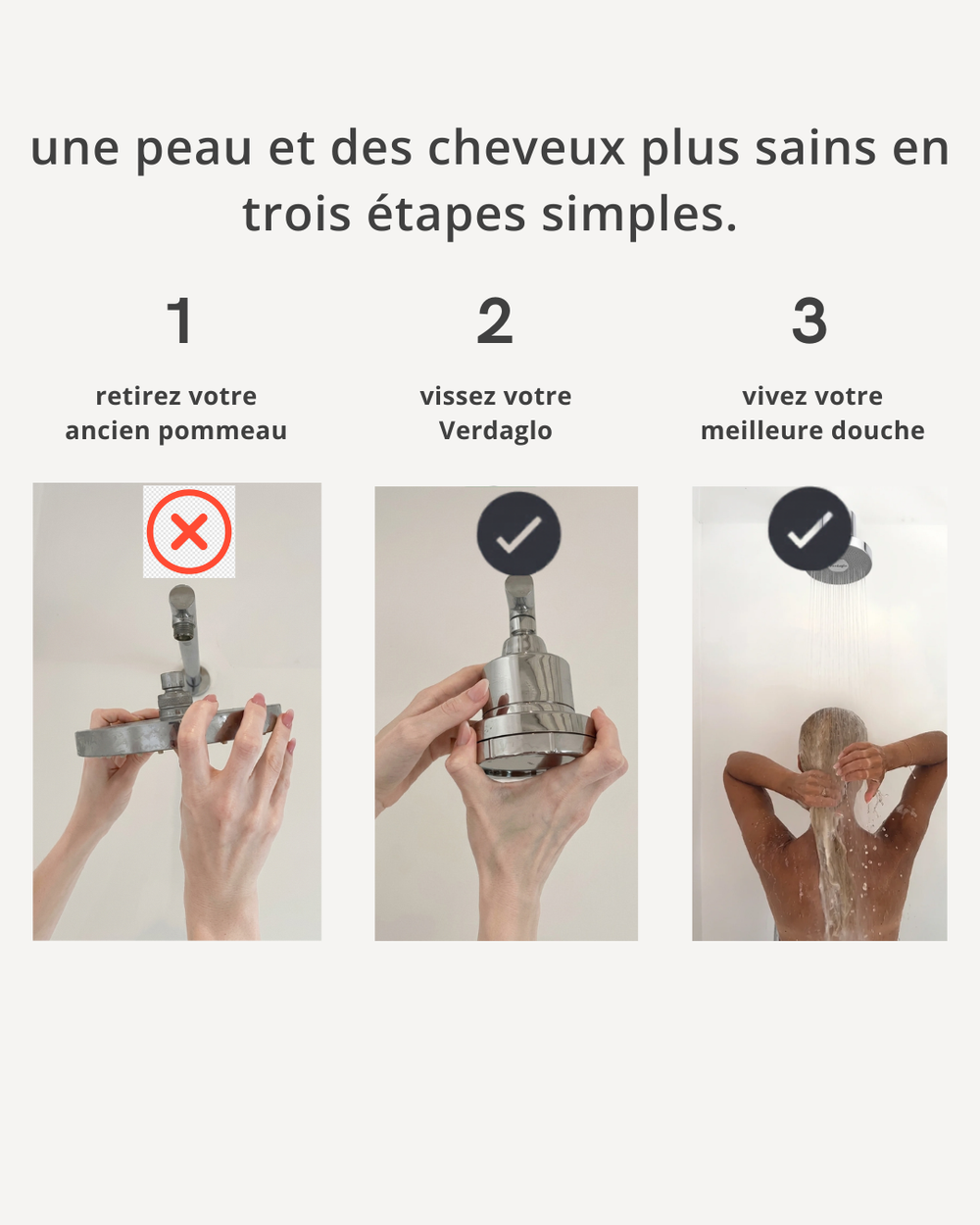 une peau et des cheveux plus sains en trois étapes simples.

1

retirez votre ancien pommeau

2

vissez votre Verdaglo

3

vivez votre meilleure douche